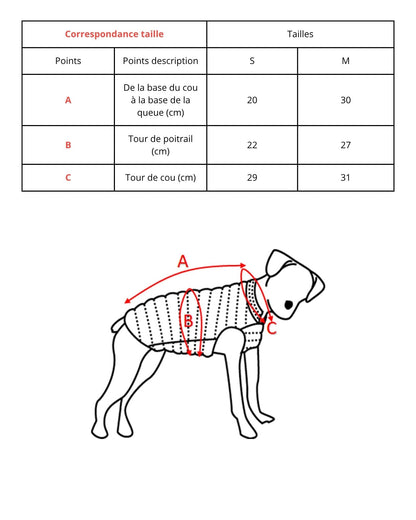 | Correspondance taille | | Tailles | |
|---|---|---|---|
| Points | Points description | S | M |
| A | De la base du cou à la base de la queue (cm) | 20 | 30 |
| B | Tour de poitrail (cm) | 22 | 27 |
| C | Tour de cou (cm) | 29 | 31 |

A

B

C